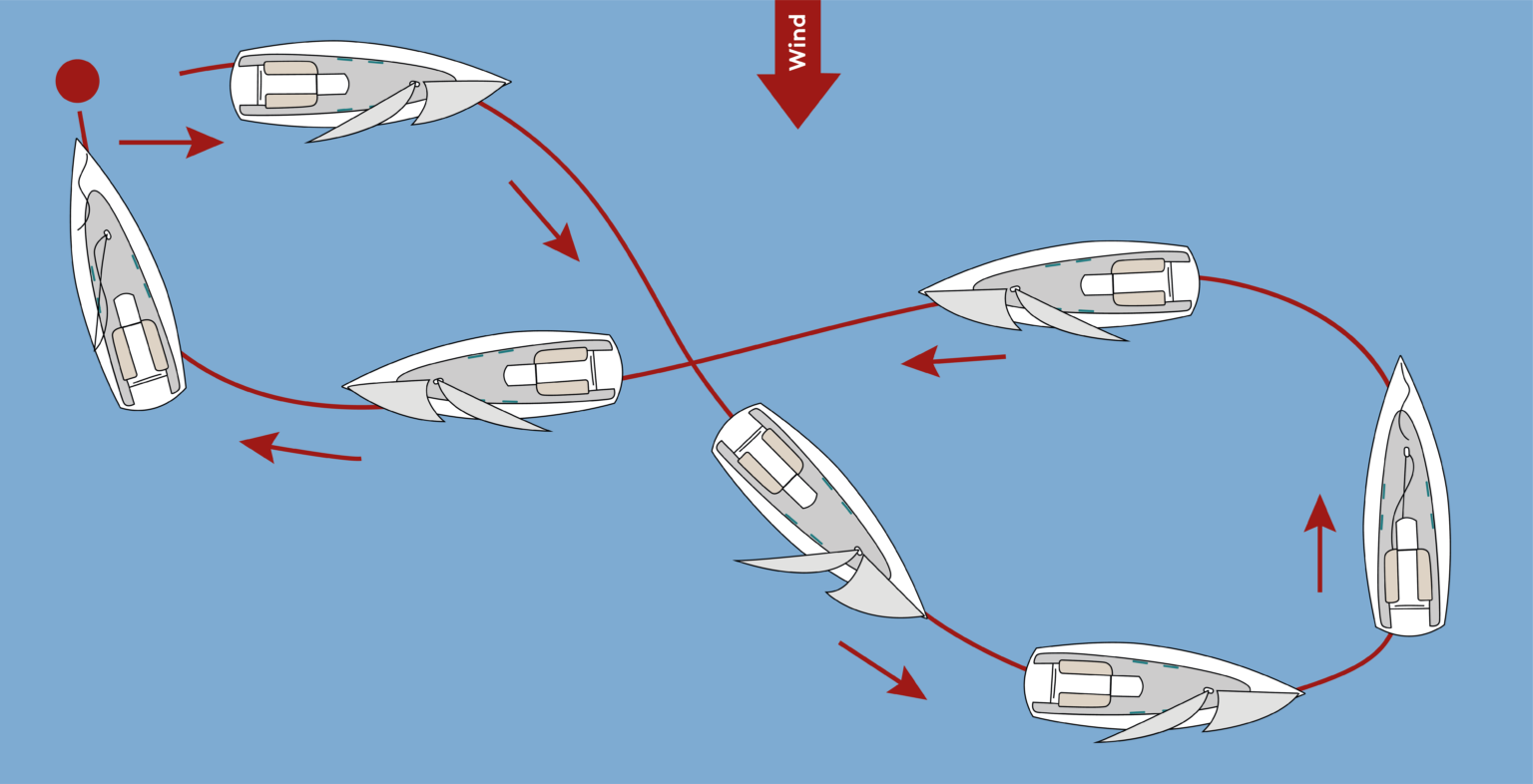 Wind